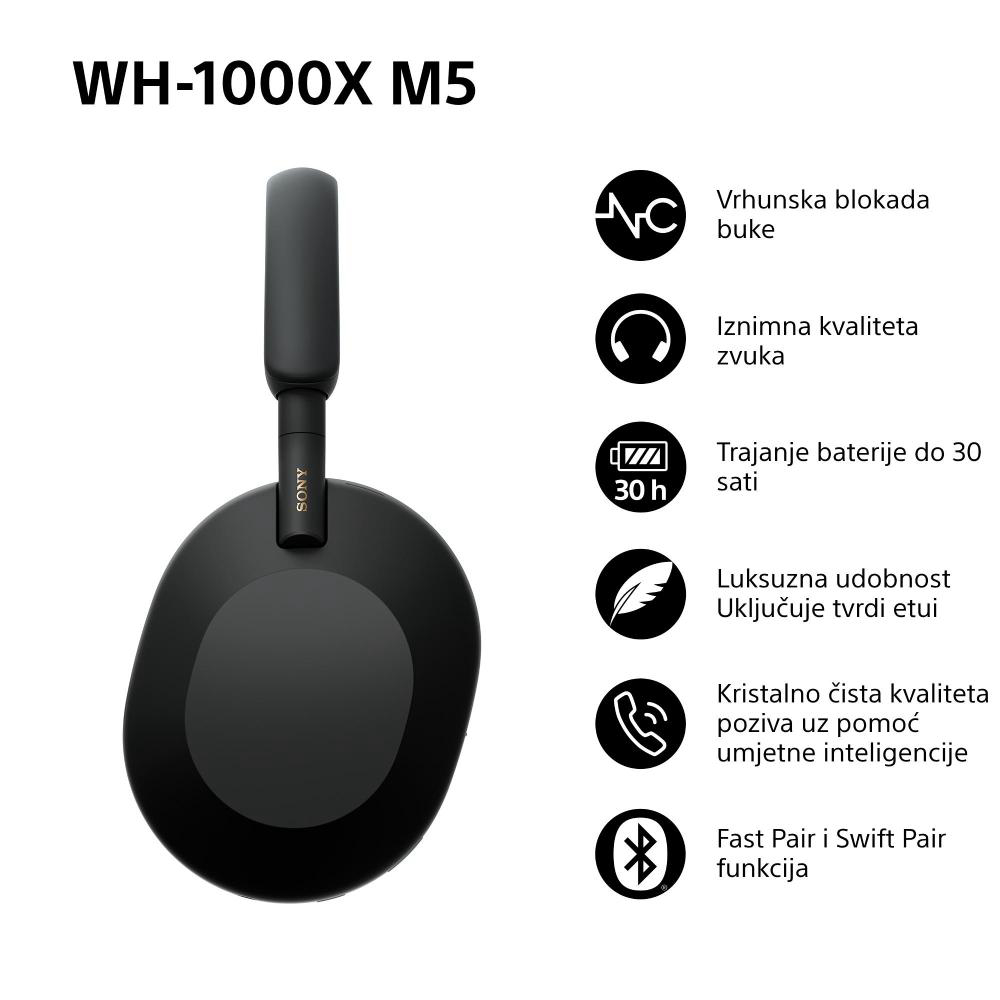 WH-1000X M5

SONY

NC

Vrhunska blokada buke

Iznimna kvaliteta zvuka

30 h

Trajanje baterije do 30 sati

Luksuzna udobnost Uključuje tvrdi etui

Kristalno čista kvaliteta poziva uz pomoć umjetne inteligencije

Fast Pair i Swift Pair funkcija